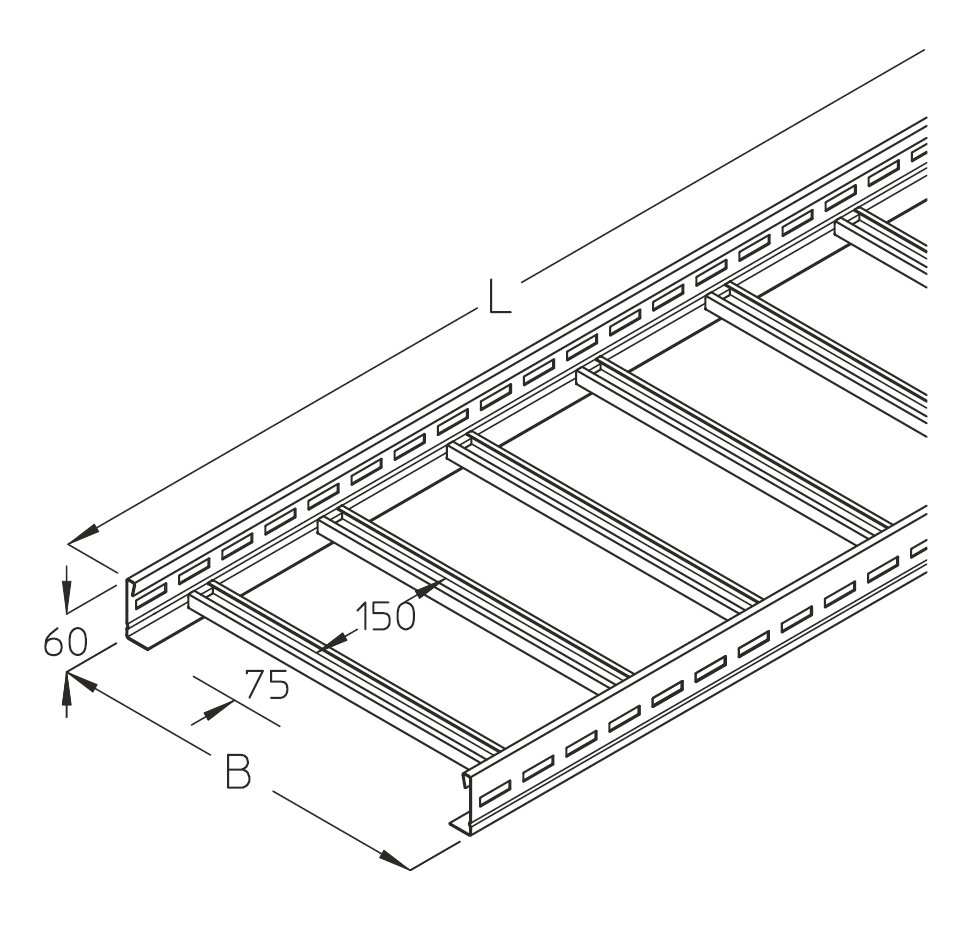 L
150
60
75
B